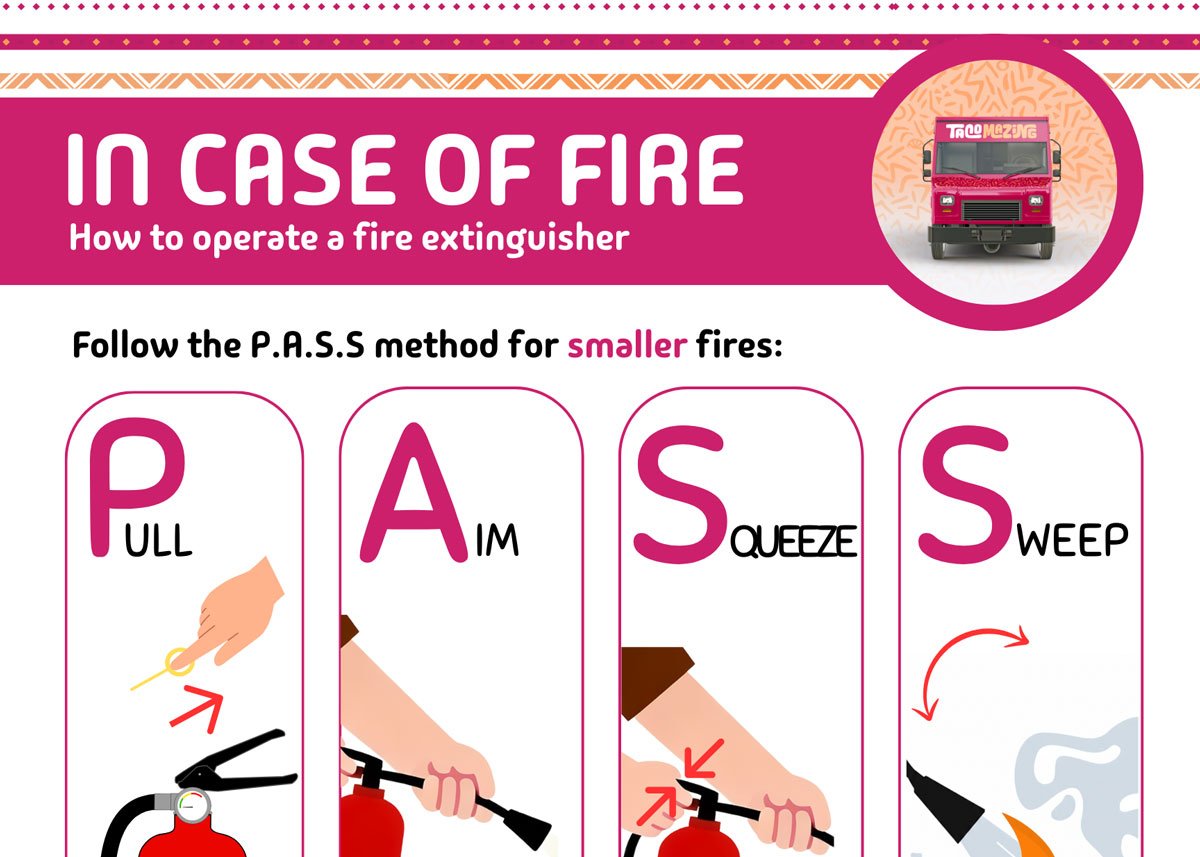 IN CASE OF FIRE
How to operate a fire extinguisher

TACOMAZING

Follow the P.A.S.S method for smaller fires:

PULL

AIM

SQUEEZE

SWEEP